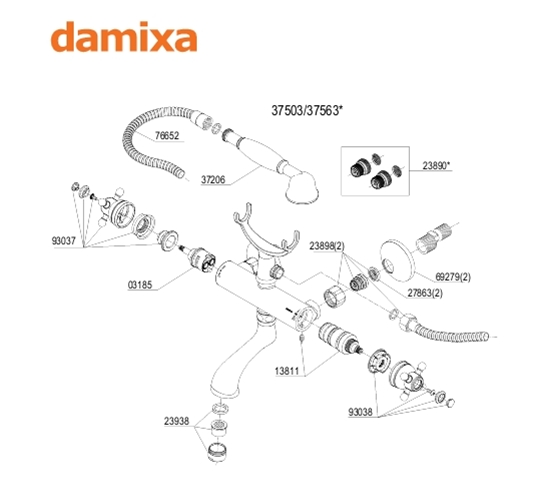 damixa

37503/37563*

76652

37206

23890*

93037

03185

23898(2)

69279(2)

27863(2)

13811

93038

23938